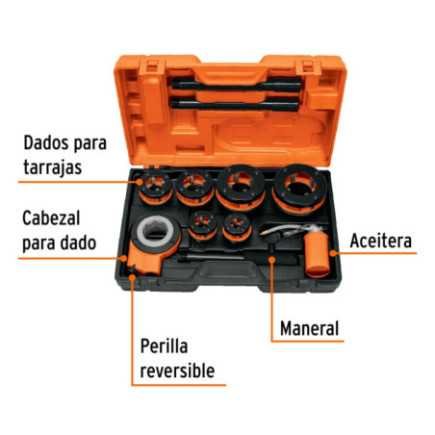 Dados para tarrajas

Cabezal para dado

Aceitera

Maneral

Perilla reversible