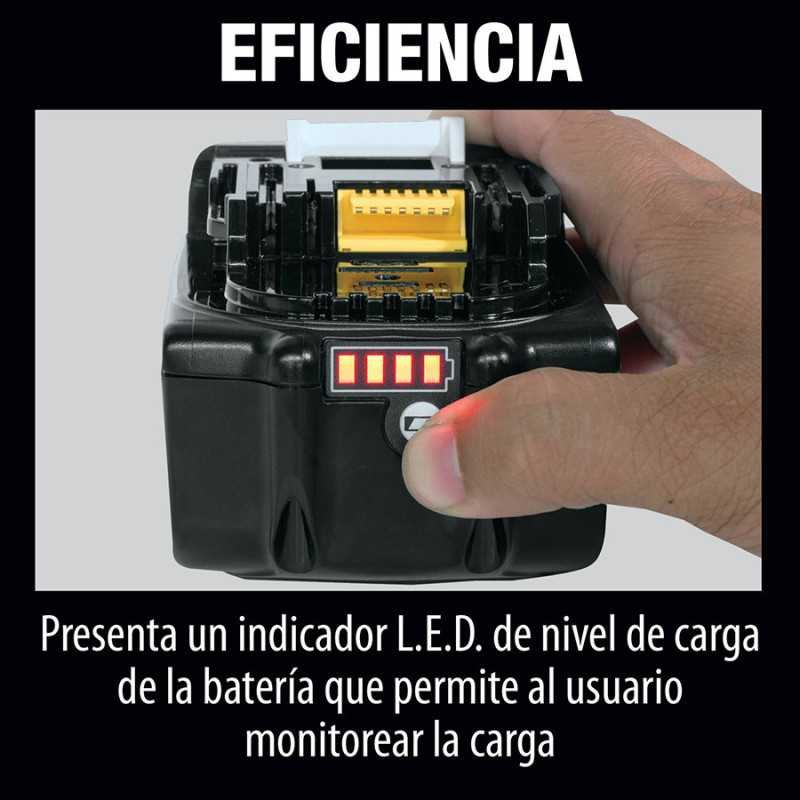 EFICIENCIA

Presenta un indicador L.E.D. de nivel de carga de la batería que permite al usuario monitorear la carga