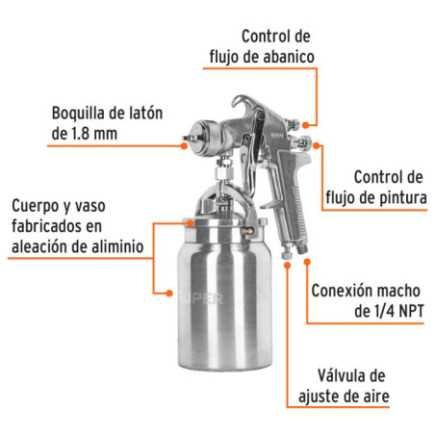 Control de flujo de abanico

Boquilla de latón de 1.8 mm

Control de flujo de pintura

Cuerpo y vaso fabricados en aleación de aliminio

Conexión macho de 1/4 NPT

Válvula de ajuste de aire